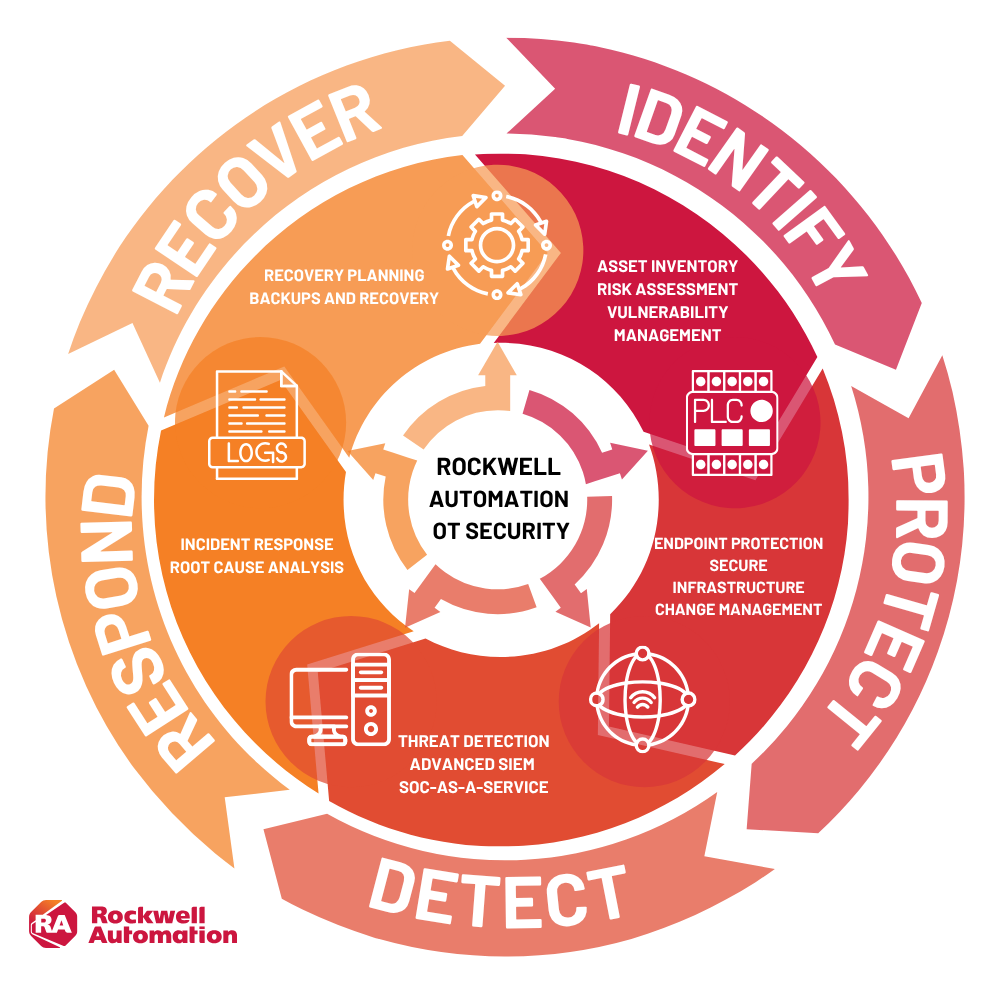 IDENTIFY

ASSET INVENTORY
RISK ASSESSMENT
VULNERABILITY MANAGEMENT

PLC

PROTECT

ENDPOINT PROTECTION
SECURE INFRASTRUCTURE
CHANGE MANAGEMENT

DETECT

THREAT DETECTION
ADVANCED SIEM
SOC-AS-A-SERVICE

RESPOND

INCIDENT RESPONSE
ROOT CAUSE ANALYSIS

LOGS

RECOVER

RECOVERY PLANNING
BACKUPS AND RECOVERY

ROCKWELL AUTOMATION OT SECURITY

RA Rockwell Automation